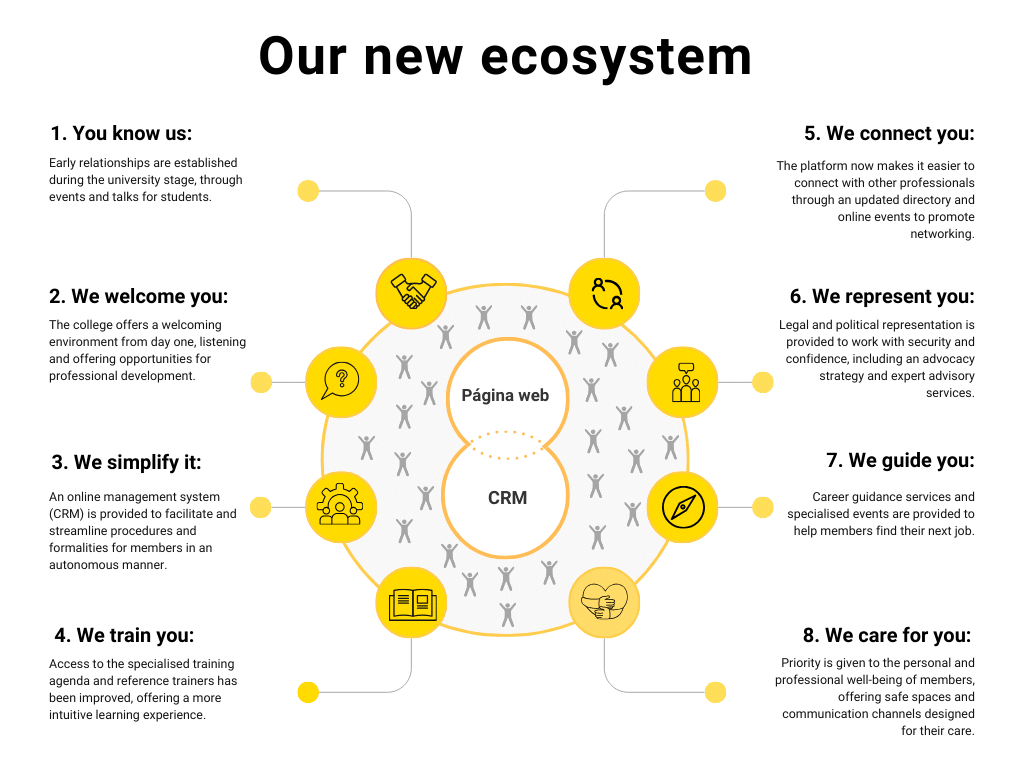 Our new ecosystem

1. You know us:

Early relationships are established during the university stage, through events and talks for students.

2. We welcome you:

The college offers a welcoming environment from day one, listening and offering opportunities for professional development.

3. We simplify it:

An online management system (CRM) is provided to facilitate and streamline procedures and formalities for members in an autonomous manner.

4. We train you:

Access to the specialised training agenda and reference trainers has been improved, offering a more intuitive learning experience.

Página web

CRM

5. We connect you:

The platform now makes it easier to connect with other professionals through an updated directory and online events to promote networking.

6. We represent you:

Legal and political representation is provided to work with security and confidence, including an advocacy strategy and expert advisory services.

7. We guide you:

Career guidance services and specialised events are provided to help members find their next job.

8. We care for you:

Priority is given to the personal and professional well-being of members, offering safe spaces and communication channels designed for their care.